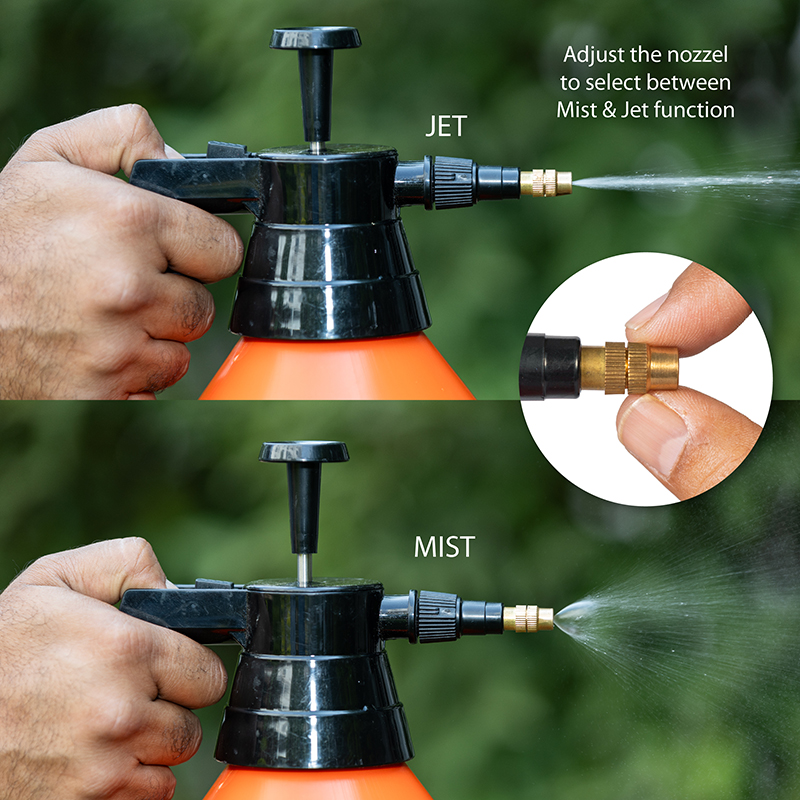 Adjust the nozzel to select between Mist & Jet function

JET

MIST